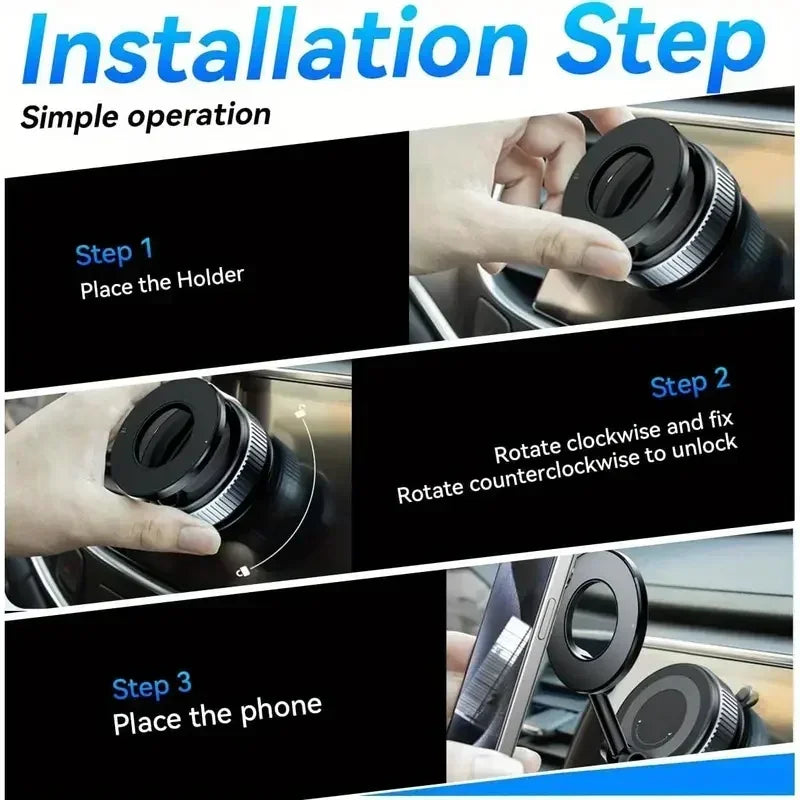 Installation Step

Simple operation

Step 1
Place the Holder

Step 2
Rotate clockwise and fix
Rotate counterclockwise to unlock

Step 3
Place the phone